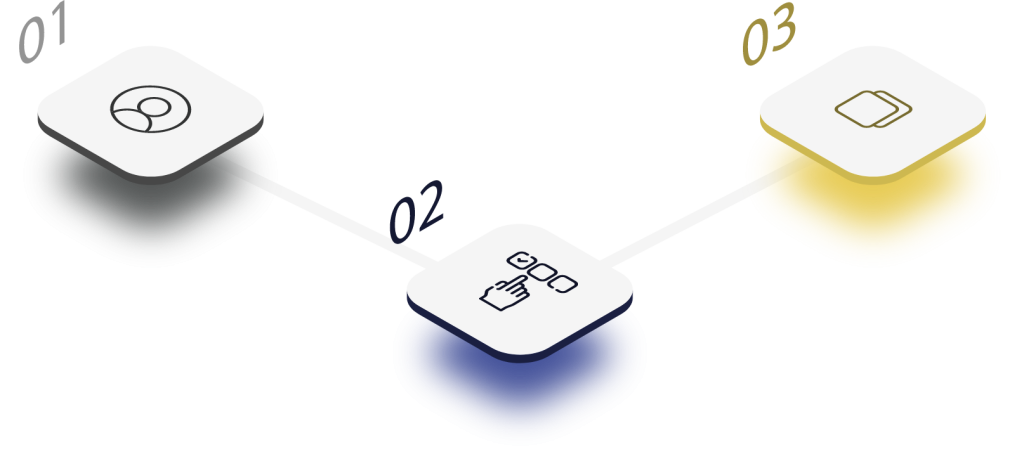 01

02

03